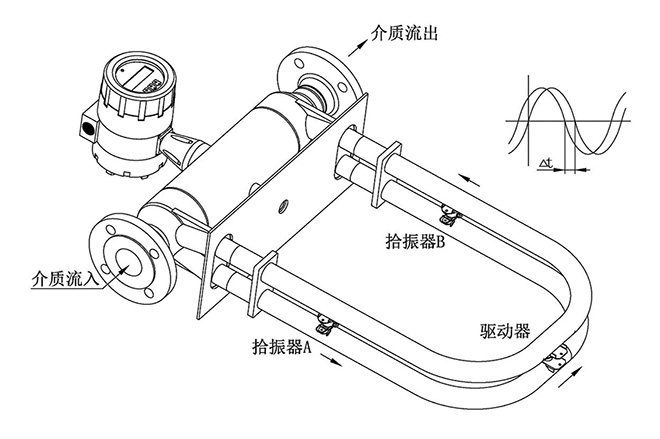 介质流出

$\Delta t$

拾振器B

介质流入

驱动器

拾振器A